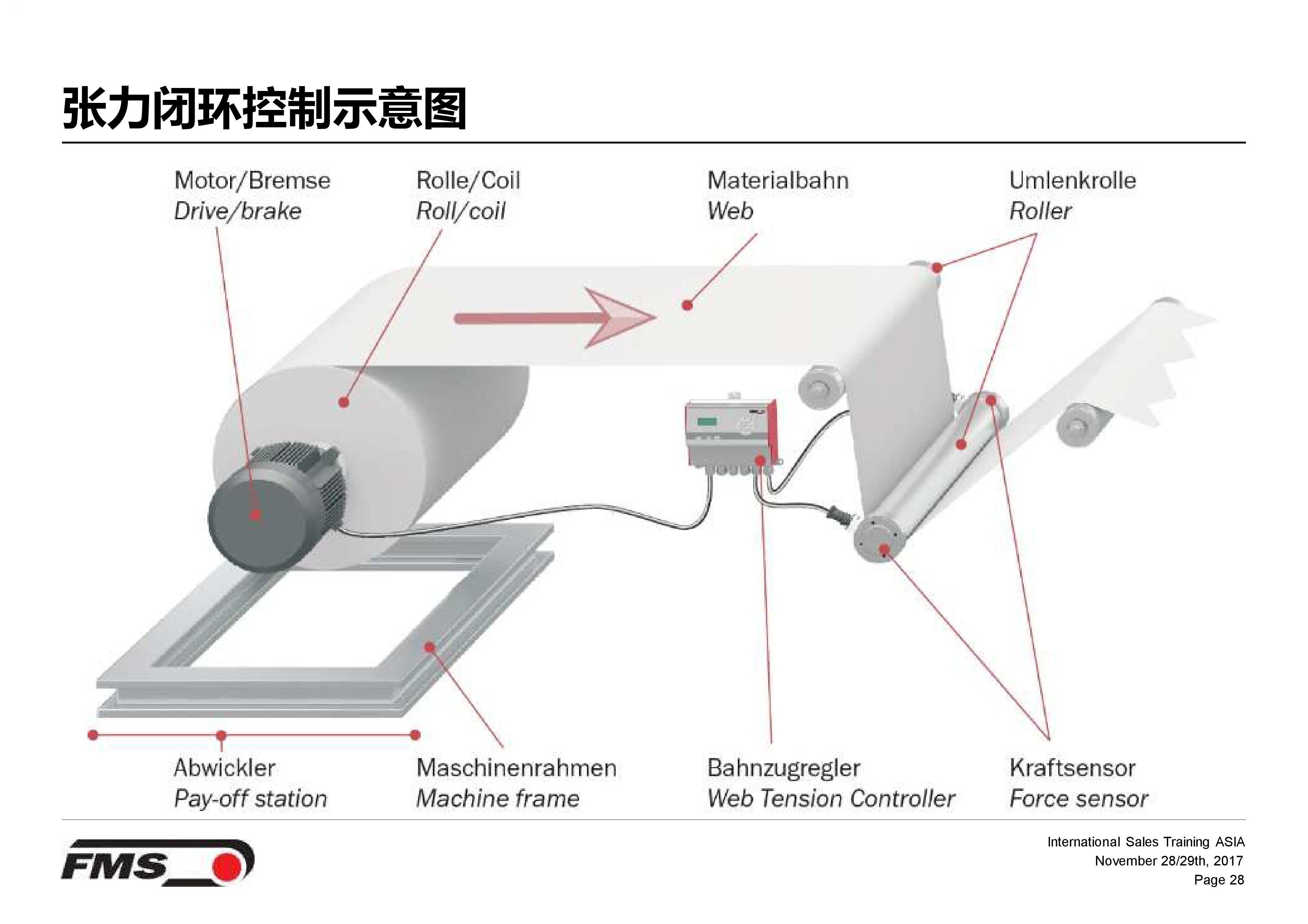 张力闭环控制示意图

Motor/Bremse
Drive/brake

Rolle/Coil
Roll/coil

Materialbahn
Web

Umlenkrolle
Roller

Abwickler
Pay-off station

Maschinenrahmen
Machine frame

Bahnzugregler
Web Tension Controller

Kraftsensor
Force sensor

FMS

International Sales Training ASIA
November 28/29th, 2017
Page 28